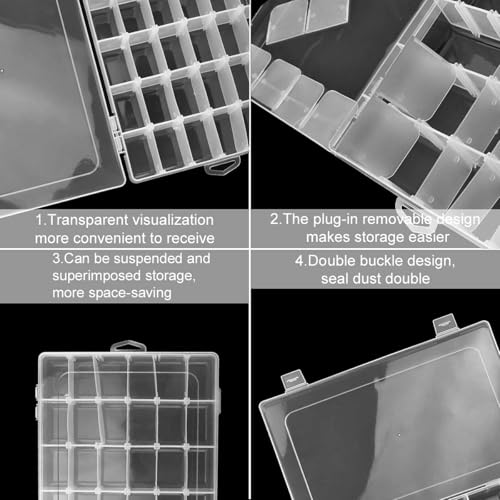 1.Transparent visualization more convenient to receive

2.The plug-in removable design makes storage easier

3.Can be suspended and superimposed storage, more space-saving

4.Double buckle design, seal dust double