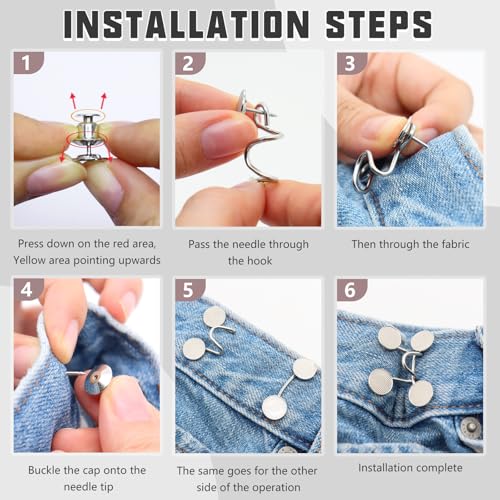 INSTALLATION STEPS

1

Press down on the red area, Yellow area pointing upwards

2

Pass the needle through the hook

3

Then through the fabric

4

Buckle the cap onto the needle tip

5

The same goes for the other side of the operation

6

Installation complete