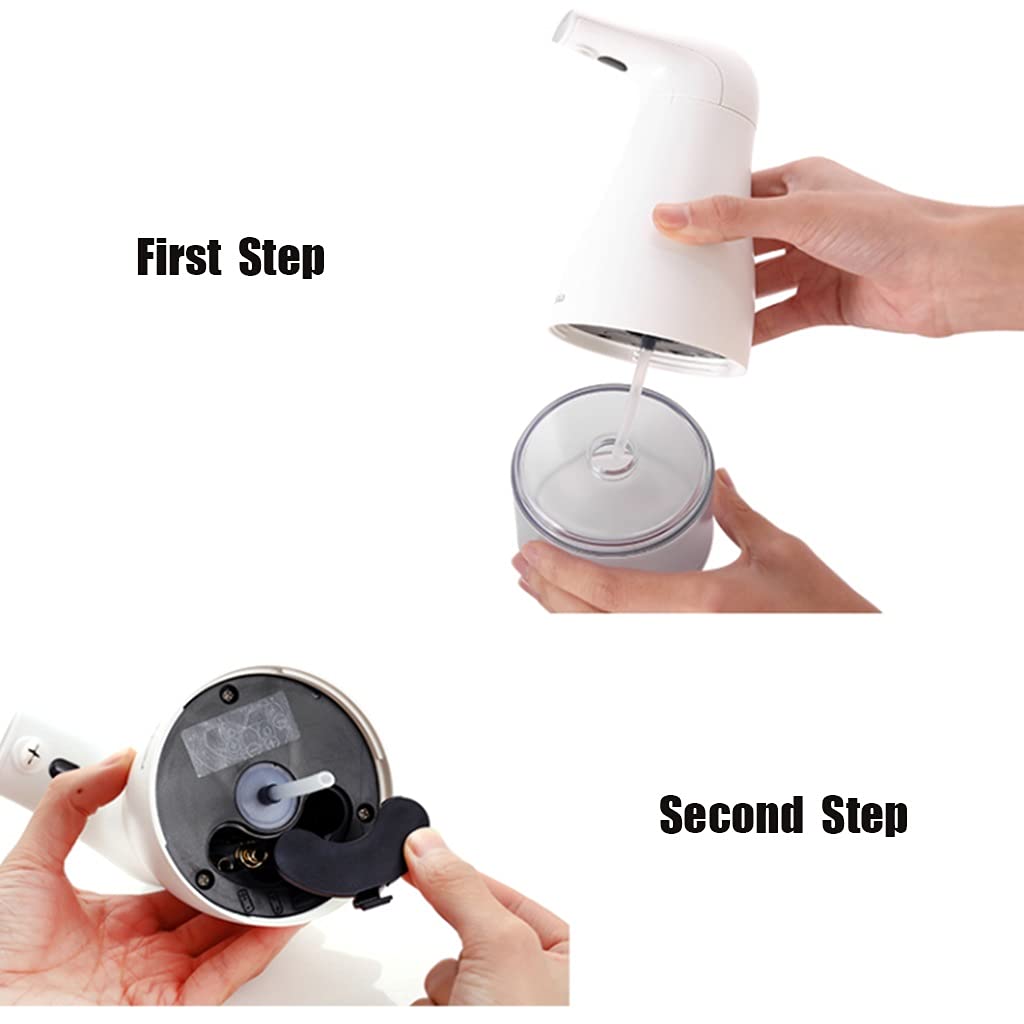 First Step

Second Step