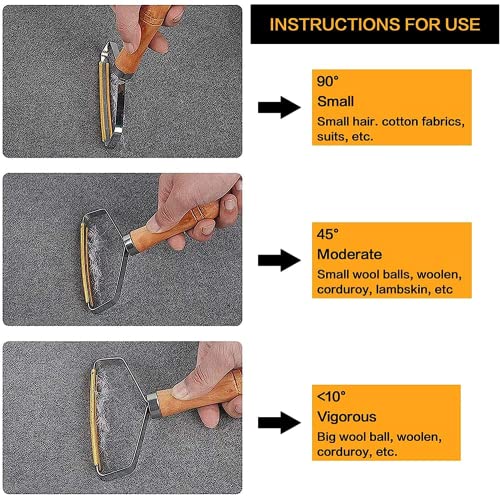 INSTRUCTIONS FOR USE

90°
Small
Small hair. cotton fabrics, suits, etc.

45°
Moderate
Small wool balls, woolen, corduroy, lambskin, etc

<10°
Vigorous
Big wool ball, woolen, corduroy, etc.