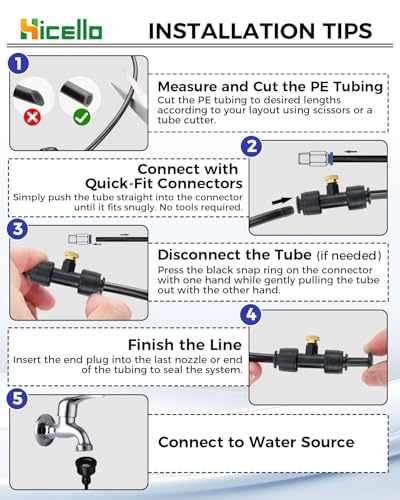 Hicello

INSTALLATION TIPS

1

Measure and Cut the PE Tubing

Cut the PE tubing to desired lengths according to your layout using scissors or a tube cutter.

2

Connect with Quick-Fit Connectors

Simply push the tube straight into the connector until it fits snugly. No tools required.

3

Disconnect the Tube (if needed)

Press the black snap ring on the connector with one hand while gently pulling the tube out with the other hand.

4

Finish the Line

Insert the end plug into the last nozzle or end of the tubing to seal the system.

5

Connect to Water Source