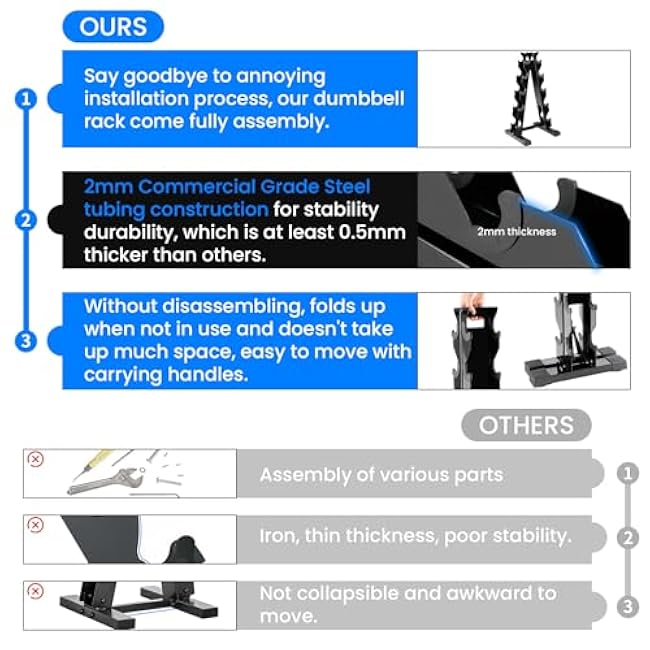 OURS

1

Say goodbye to annoying installation process, our dumbbell rack come fully assembly.

2

2mm Commercial Grade Steel tubing construction for stability durability, which is at least 0.5mm thicker than others.

2mm thickness

3

Without disassembling, folds up when not in use and doesn't take up much space, easy to move with carrying handles.

OTHERS

Assembly of various parts

1

Iron, thin thickness, poor stability.

2

Not collapsible and awkward to move.

3