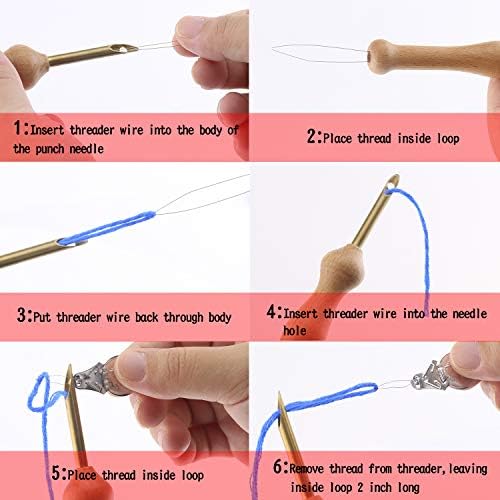 1:Insert threader wire into the body of the punch needle

2:Place thread inside loop

3:Put threader wire back through body

4:Insert threader wire into the needle hole

5:Place thread inside loop

6:Remove thread from threader, leaving inside loop 2 inch long