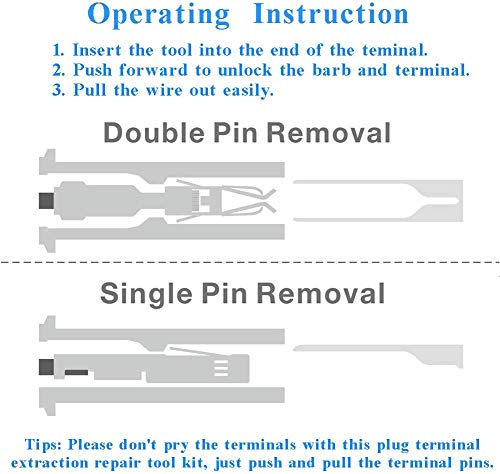 Operating Instruction

1. Insert the tool into the end of the teminal.
2. Push forward to unlock the barb and terminal.
3. Pull the wire out easily.

Double Pin Removal

Single Pin Removal

Tips: Please don't pry the terminals with this plug terminal extraction repair tool kit, just push and pull the terminal pins.