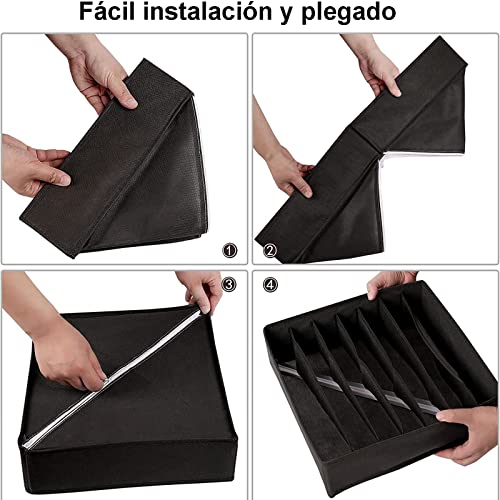 Fácil instalación y plegado

1

2

3

4