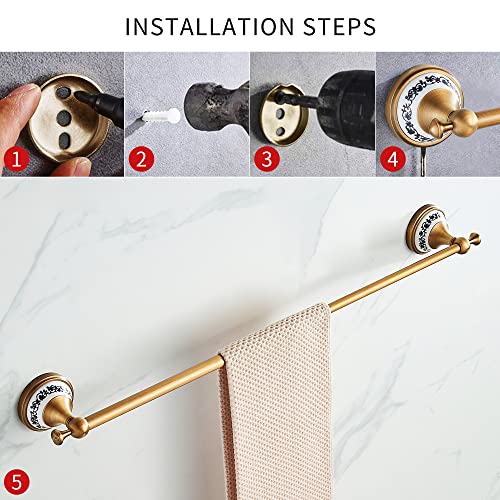 INSTALLATION STEPS

1

2

3

4

5