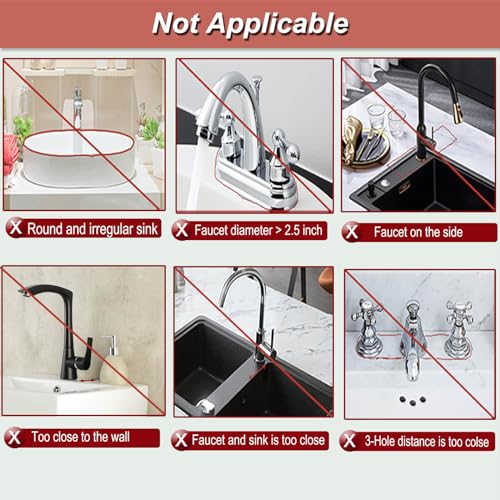 Not Applicable

X Round and irregular sink

X Faucet diameter > 2.5 inch

X Faucet on the side

X Too close to the wall

X Faucet and sink is too close

X 3-Hole distance is too colse