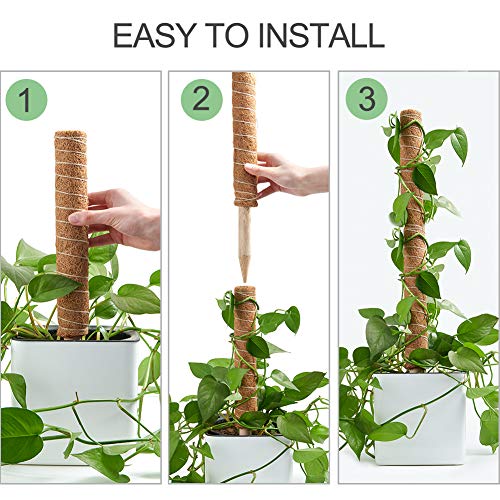 EASY TO INSTALL

1

2

3