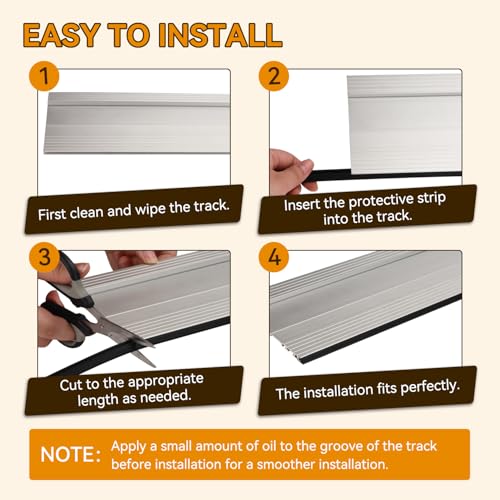 EASY TO INSTALL

1

First clean and wipe the track.

2

Insert the protective strip into the track.

3

Cut to the appropriate length as needed.

4

The installation fits perfectly.

NOTE: Apply a small amount of oil to the groove of the track before installation for a smoother installation.