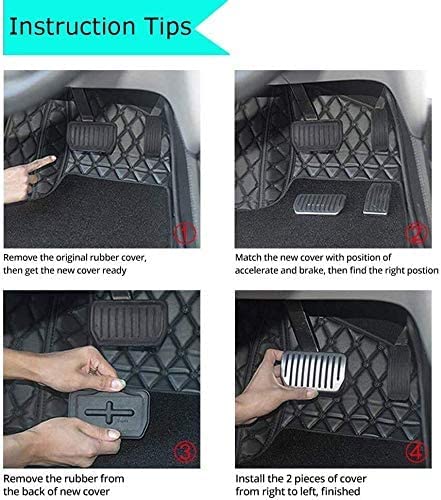 Instruction Tips

①

Remove the original rubber cover, then get the new cover ready

②

Match the new cover with position of accelerate and brake, then find the right postion

③

Remove the rubber from the back of new cover

④

Install the 2 pieces of cover from right to left, finished