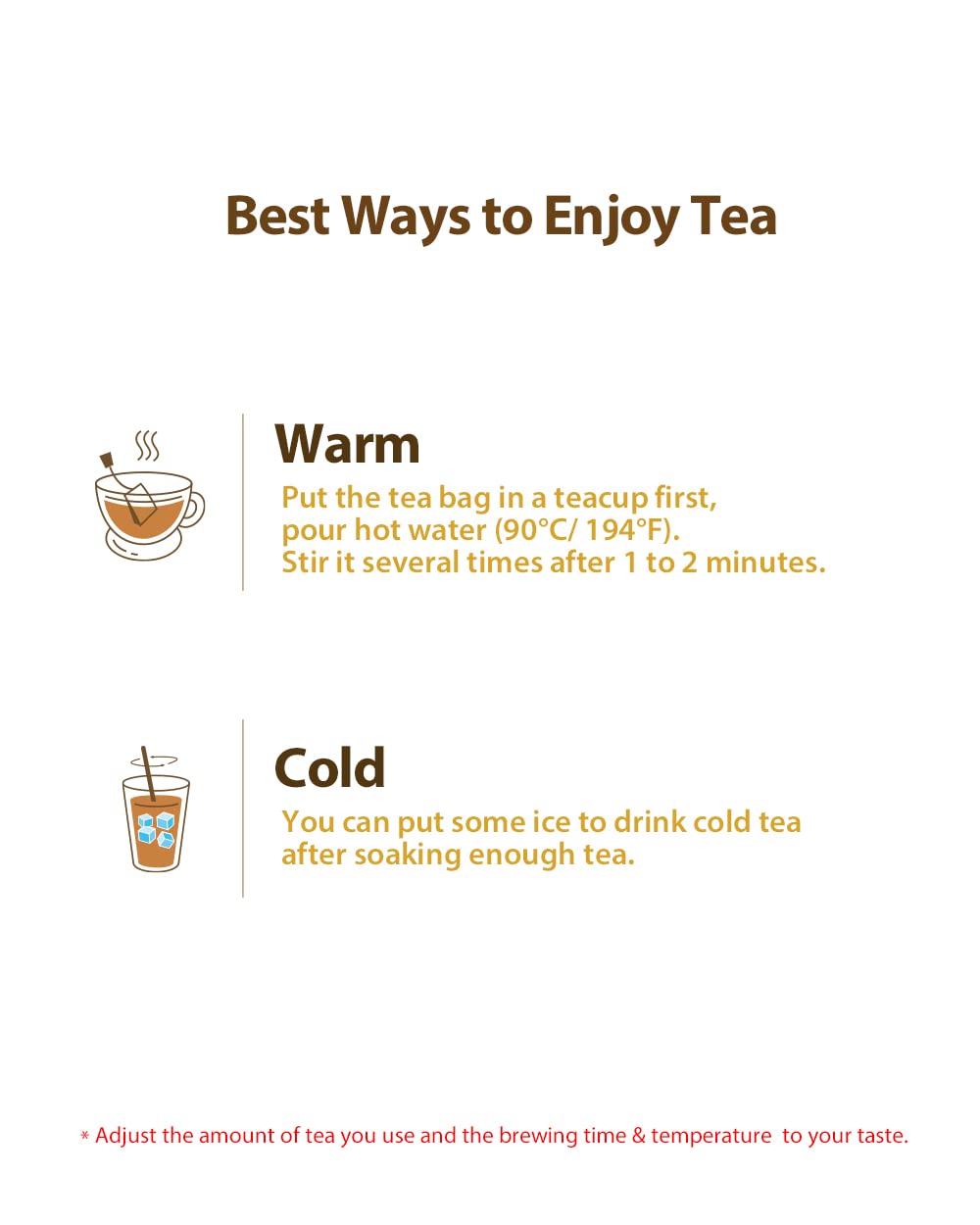 Best Ways to Enjoy Tea

Warm

Put the tea bag in a teacup first, pour hot water (90°C/ 194°F). Stir it several times after 1 to 2 minutes.

Cold

You can put some ice to drink cold tea after soaking enough tea.

* Adjust the amount of tea you use and the brewing time & temperature to your taste.