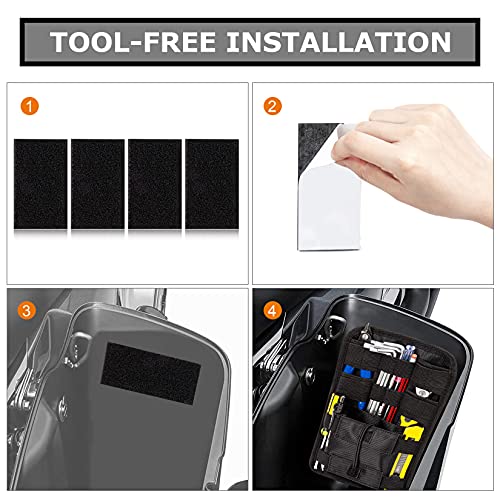 TOOL-FREE INSTALLATION

1

2

3

4