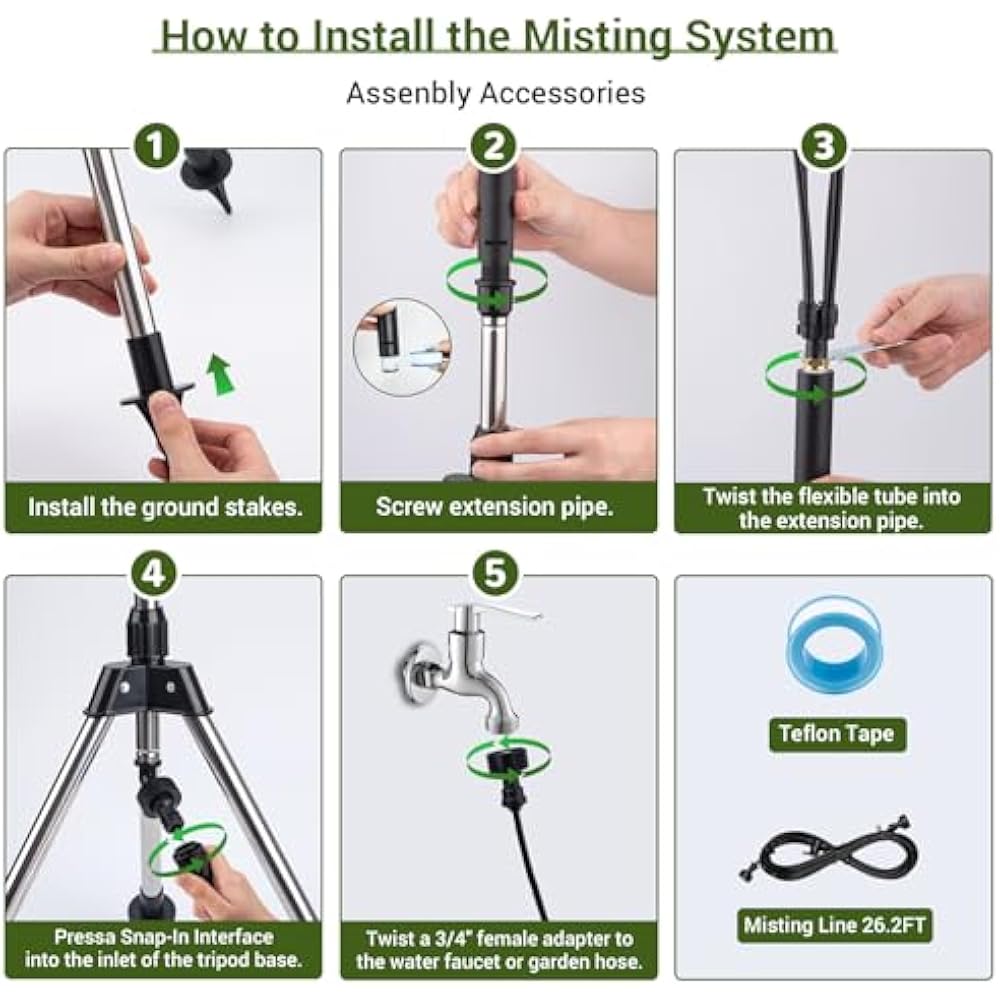 How to Install the Misting System

Assenbly Accessories

1
Install the ground stakes.

2
Screw extension pipe.

3
Twist the flexible tube into the extension pipe.

4
Pressa Snap-In Interface into the inlet of the tripod base.

5
Twist a 3/4" female adapter to the water faucet or garden hose.

Teflon Tape

Misting Line 26.2FT