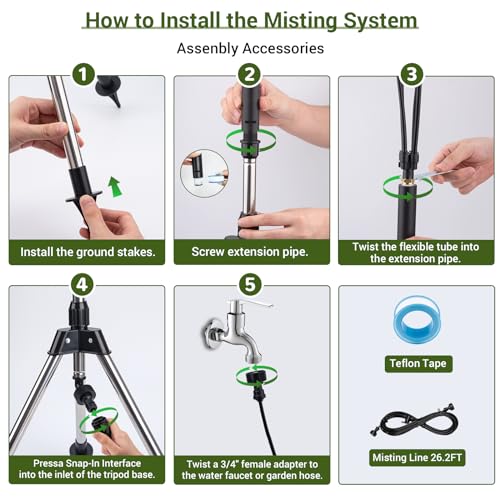 How to Install the Misting System

Assenbly Accessories

1

Install the ground stakes.

2

Screw extension pipe.

3

Twist the flexible tube into the extension pipe.

4

Pressa Snap-In Interface into the inlet of the tripod base.

5

Twist a 3/4" female adapter to the water faucet or garden hose.

Teflon Tape

Misting Line 26.2FT