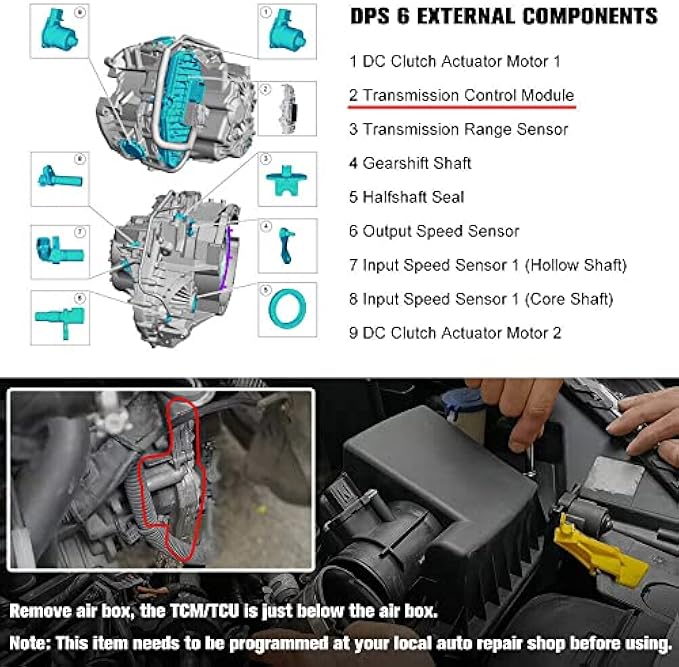 9

1

2

8

3

7

4

6

5

DPS 6 EXTERNAL COMPONENTS

1 DC Clutch Actuator Motor 1

2 Transmission Control Module

3 Transmission Range Sensor

4 Gearshift Shaft

5 Halfshaft Seal

6 Output Speed Sensor

7 Input Speed Sensor 1 (Hollow Shaft)

8 Input Speed Sensor 1 (Core Shaft)

9 DC Clutch Actuator Motor 2

Remove air box, the TCM/TCU is just below the air box.

Note: This item needs to be programmed at your local auto repair shop before using.