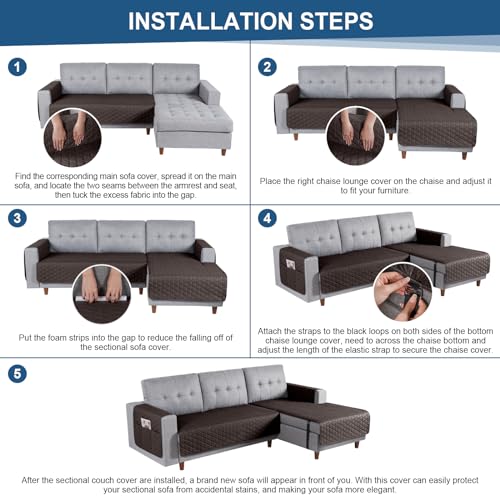 INSTALLATION STEPS

1

Find the corresponding main sofa cover, spread it on the main sofa, and locate the two seams between the armrest and seat, then tuck the excess fabric into the gap.

2

Place the right chaise lounge cover on the chaise and adjust it to fit your furniture.

3

Put the foam strips into the gap to reduce the falling off of the sectional sofa cover.

4

Attach the straps to the black loops on both sides of the bottom chaise lounge cover, need to across the chaise bottom and adjust the length of the elastic strap to secure the chaise cover.

5

After the sectional couch cover are installed, a brand new sofa will appear in front of you. With this cover can easily protect your sectional sofa from accidental stains, and making your sofa more elegant.