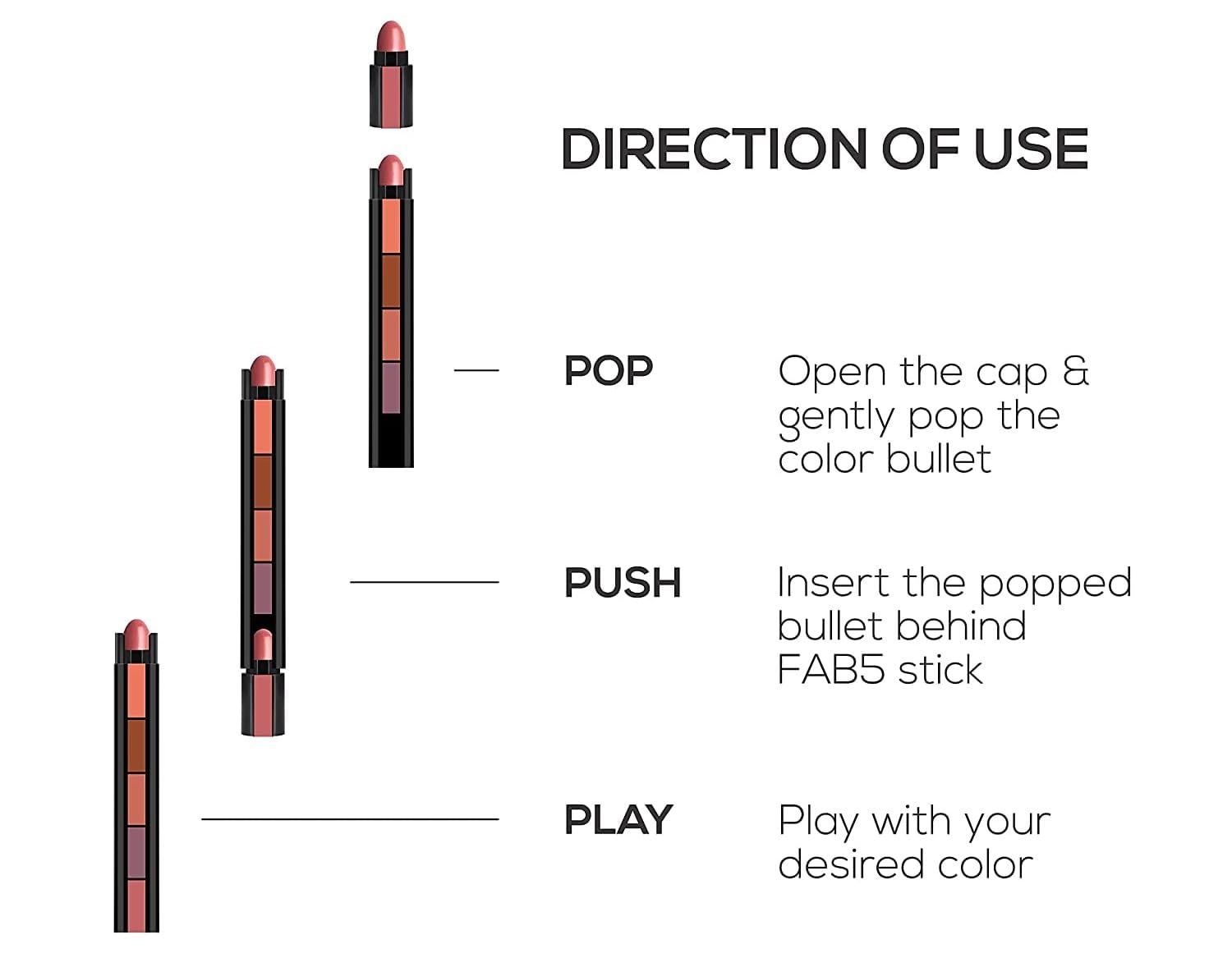 DIRECTION OF USE

POP
Open the cap & gently pop the color bullet

PUSH
Insert the popped bullet behind FAB5 stick

PLAY
Play with your desired color