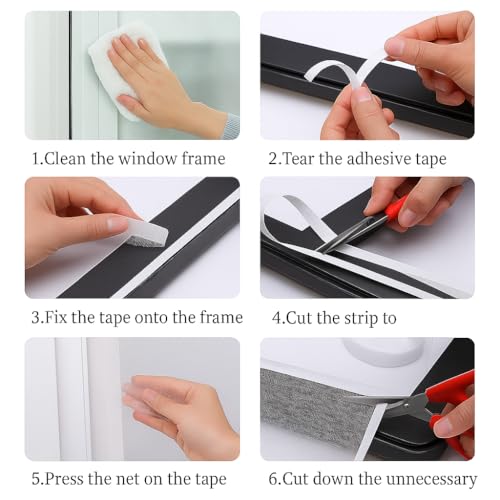 1.Clean the window frame

2.Tear the adhesive tape

3.Fix the tape onto the frame

4.Cut the strip to

5.Press the net on the tape

6.Cut down the unnecessary