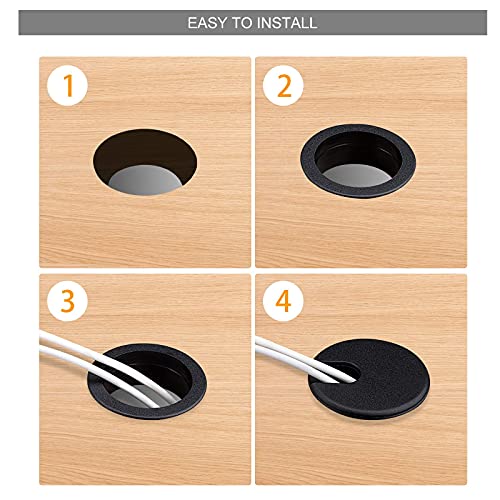 EASY TO INSTALL

1

2

3

4