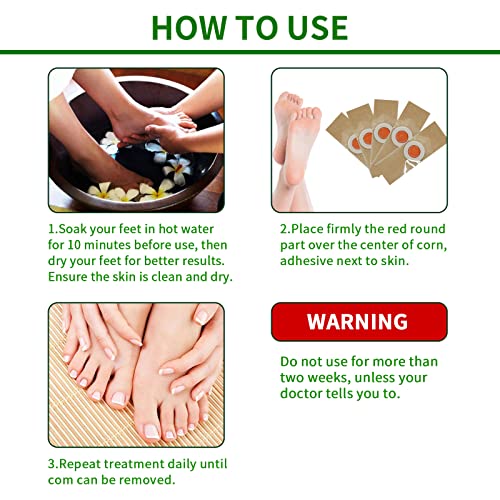 HOW TO USE

1.Soak your feet in hot water for 10 minutes before use, then dry your feet for better results. Ensure the skin is clean and dry.

2.Place firmly the red round part over the center of corn, adhesive next to skin.

3.Repeat treatment daily until com can be removed.

WARNING

Do not use for more than two weeks, unless your doctor tells you to.