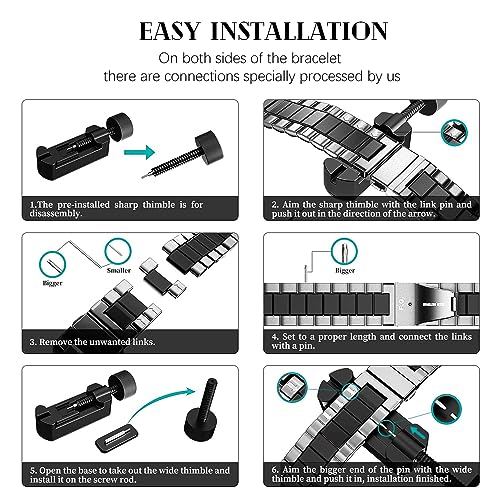 EASY INSTALLATION
On both sides of the bracelet
there are connections specially processed by us

1.The pre-installed sharp thimble is for disassembly.

2. Aim the sharp thimble with the link pin and push it out in the direction of the arrow.

Bigger
Smaller

3. Remove the unwanted links.

Bigger

4. Set to a proper length and connect the links with a pin.

5. Open the base to take out the wide thimble and install it on the screw rod.

6. Aim the bigger end of the pin with the wide thimble and push it in, installation finished.