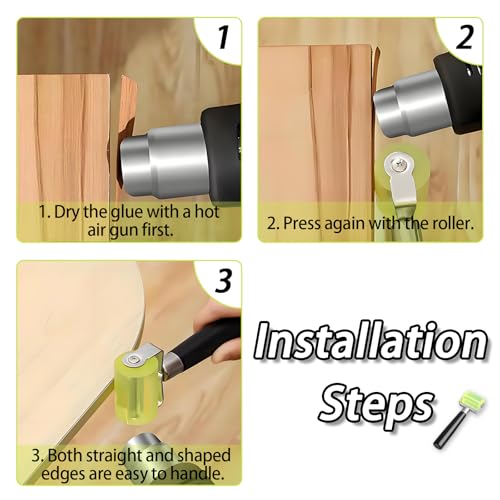 1

1. Dry the glue with a hot air gun first.

2

2. Press again with the roller.

3

3. Both straight and shaped edges are easy to handle.

Installation Steps