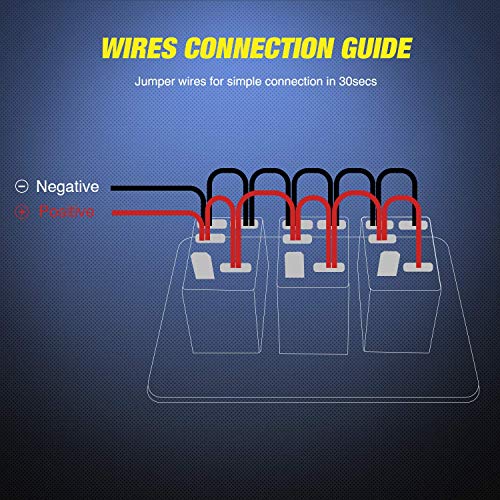 WIRES CONNECTION GUIDE

Jumper wires for simple connection in 30secs

⊖ Negative
⊕ Positive