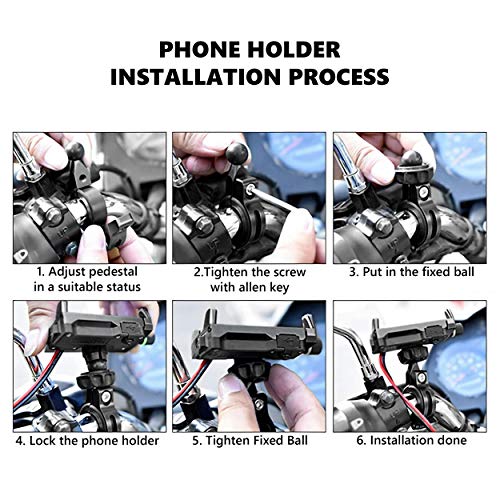 PHONE HOLDER
INSTALLATION PROCESS

1. Adjust pedestal in a suitable status

2.Tighten the screw with allen key

3. Put in the fixed ball

4. Lock the phone holder

5. Tighten Fixed Ball

6. Installation done