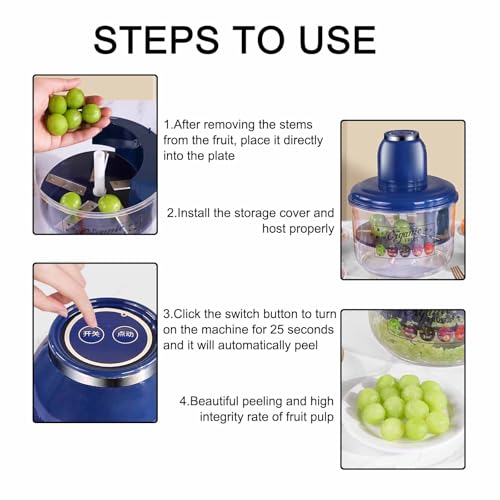 STEPS TO USE

1.After removing the stems from the fruit, place it directly into the plate

2.Install the storage cover and host properly

Organic

开关 点动

3.Click the switch button to turn on the machine for 25 seconds and it will automatically peel

4.Beautiful peeling and high integrity rate of fruit pulp