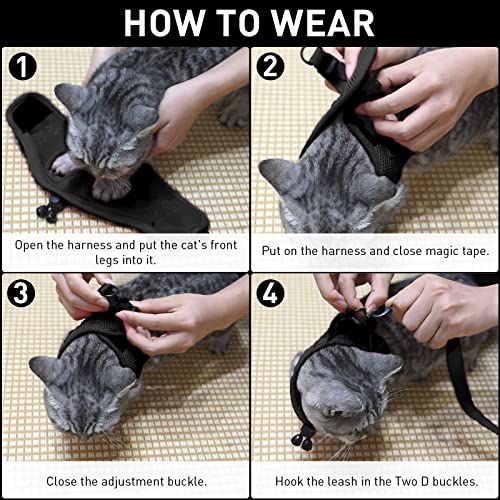 HOW TO WEAR

1

Open the harness and put the cat's front legs into it.

2

Put on the harness and close magic tape.

3

Close the adjustment buckle.

4

Hook the leash in the Two D buckles.