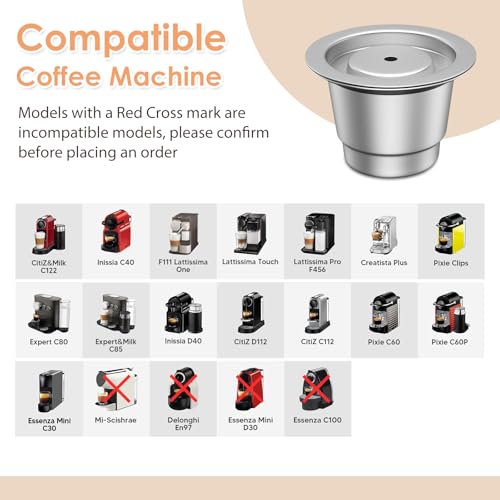 Compatible Coffee Machine

Models with a Red Cross mark are incompatible models, please confirm before placing an order

CitiZ&Milk C122

Inissia C40

F111 Lattissima One

Lattissima Touch

Lattissima Pro F456

Creatista Plus

Pixie Clips

Expert C80

Expert&Milk C85

Inissia D40

CitiZ D112

CitiZ C112

Pixie C60

Pixie C60P

Essenza Mini C30

Mi-Scishrae

Delonghi En97

Essenza Mini D30

Essenza C100