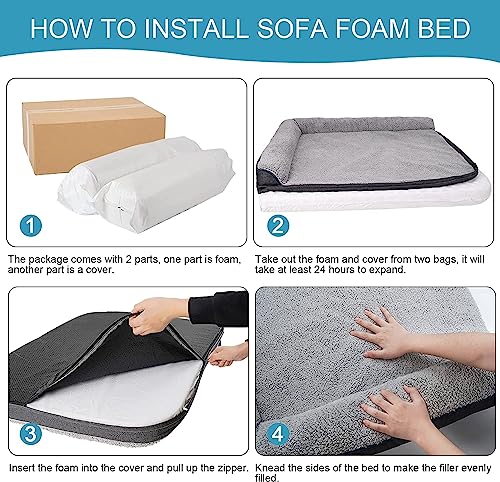 HOW TO INSTALL SOFA FOAM BED

1

The package comes with 2 parts, one part is foam, another part is a cover.

2

Take out the foam and cover from two bags, it will take at least 24 hours to expand.

3

Insert the foam into the cover and pull up the zipper.

4

Knead the sides of the bed to make the filler evenly filled.