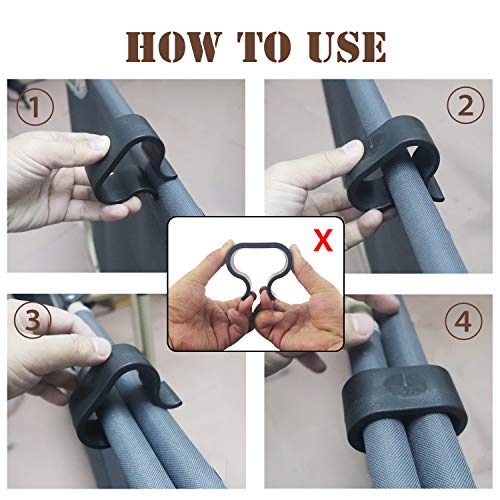 HOW TO USE

①

②

X

③

④