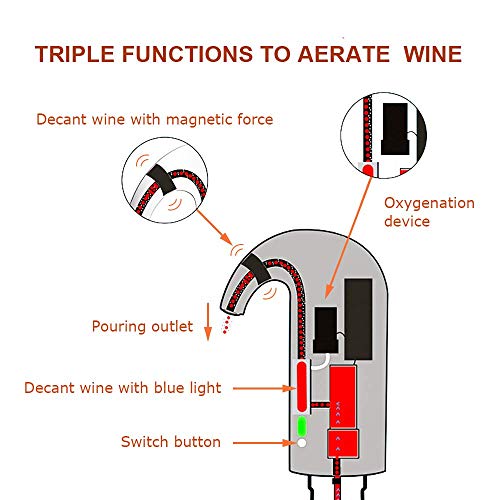 TRIPLE FUNCTIONS TO AERATE WINE

Decant wine with magnetic force

Oxygenation device

Pouring outlet

Decant wine with blue light

Switch button