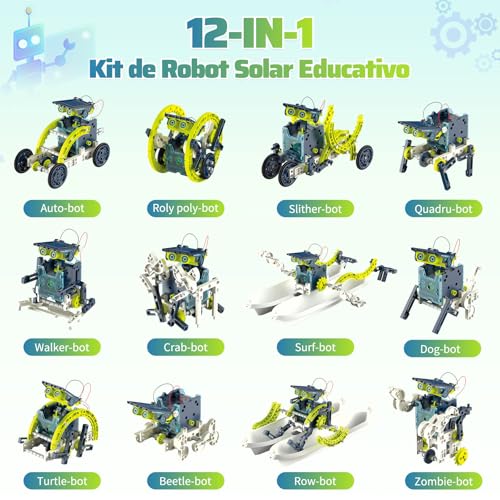 12-IN-1
Kit de Robot Solar Educativo

Auto-bot
Roly poly-bot
Slither-bot
Quadru-bot

Walker-bot
Crab-bot
Surf-bot
Dog-bot

Turtle-bot
Beetle-bot
Row-bot
Zombie-bot