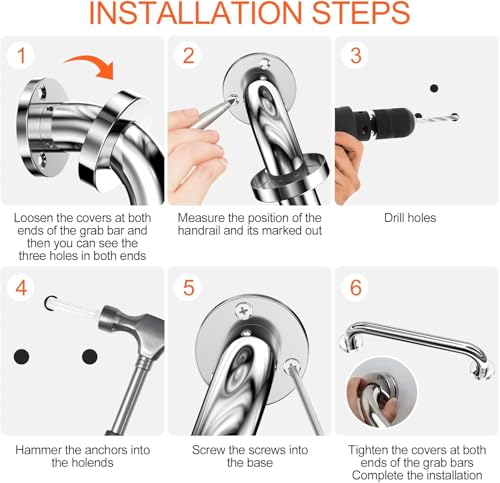 INSTALLATION STEPS

1

Loosen the covers at both ends of the grab bar and then you can see the three holes in both ends

2

Measure the position of the handrail and its marked out

3

Drill holes

4

Hammer the anchors into the holends

5

Screw the screws into the base

6

Tighten the covers at both ends of the grab bars Complete the installation