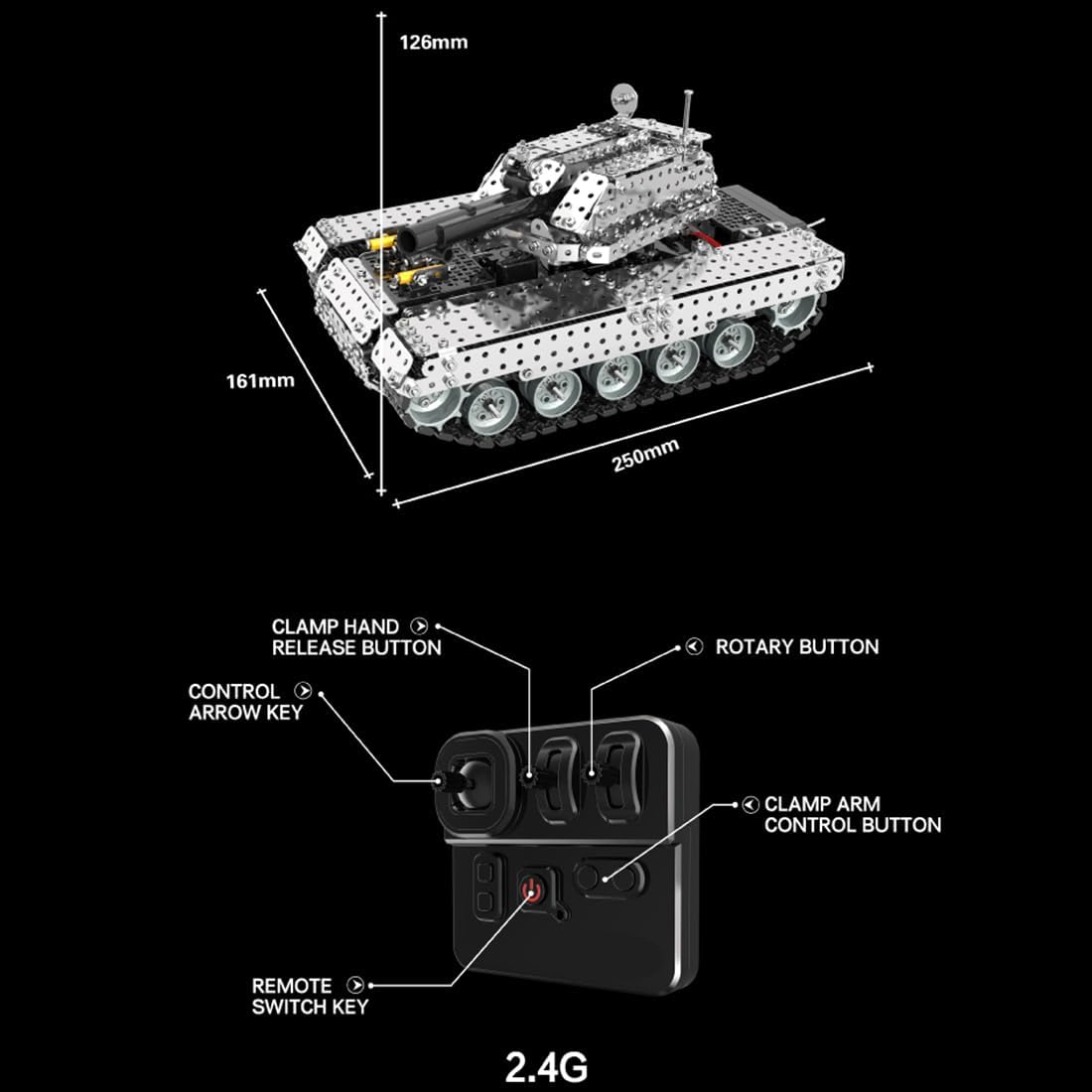 126mm

161mm

250mm

CLAMP HAND RELEASE BUTTON

ROTARY BUTTON

CONTROL ARROW KEY

CLAMP ARM CONTROL BUTTON

REMOTE SWITCH KEY

2.4G