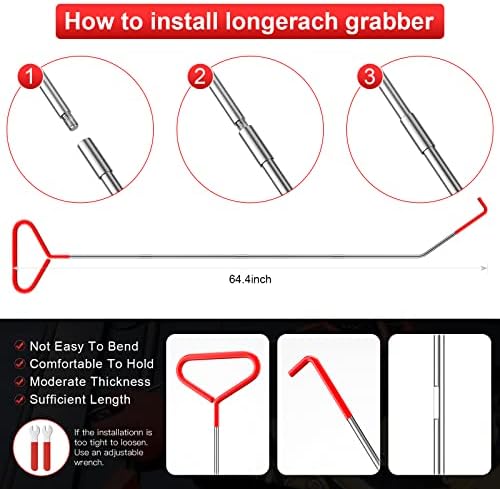 How to install longerach grabber

1

2

3

64.4inch

Not Easy To Bend
Comfortable To Hold
Moderate Thickness
Sufficient Length

If the installationn is too tight to loosen. Use an adjustable wrench.