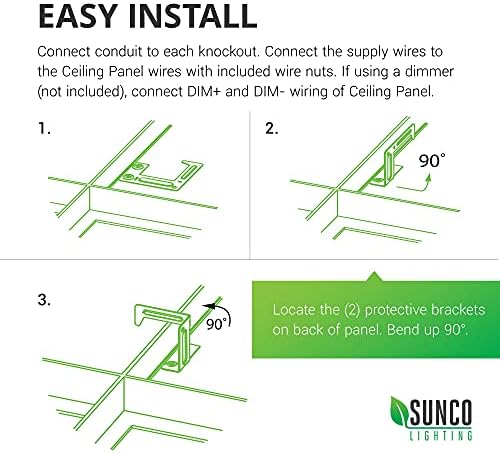 EASY INSTALL

Connect conduit to each knockout. Connect the supply wires to the Ceiling Panel wires with included wire nuts. If using a dimmer (not included), connect DIM+ and DIM- wiring of Ceiling Panel.

1.

2.

90°

3.

90°

Locate the (2) protective brackets on back of panel. Bend up 90°.

SUNCO
LIGHTING