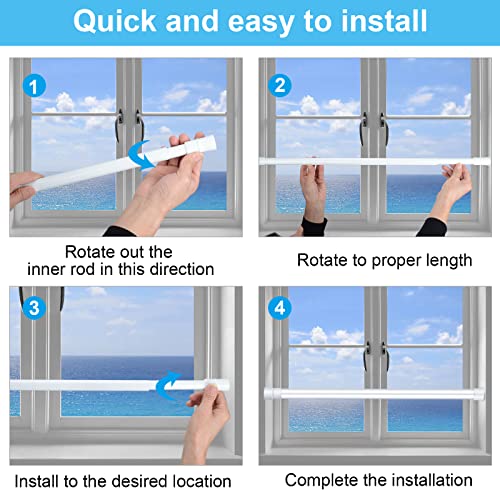 Quick and easy to install

1

Rotate out the inner rod in this direction

2

Rotate to proper length

3

Install to the desired location

4

Complete the installation