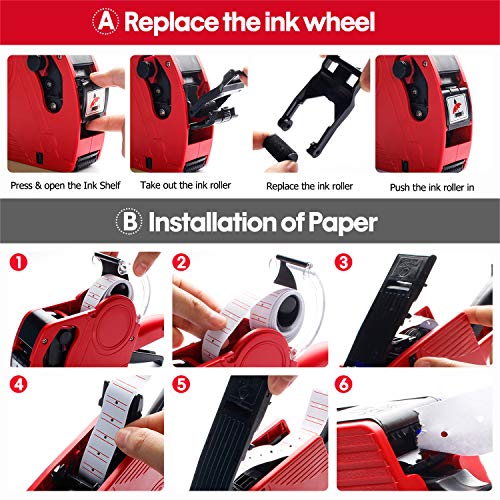 A Replace the ink wheel

Press & open the Ink Shelf

Take out the ink roller

Replace the ink roller

Push the ink roller in

B Installation of Paper

1

2

3

4

5

6