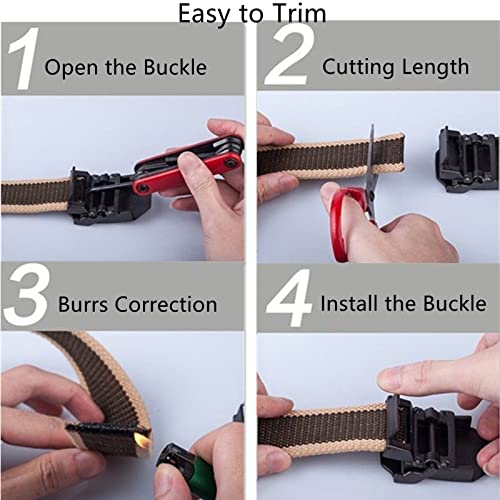 Easy to Trim

1 Open the Buckle

2 Cutting Length

3 Burrs Correction

4 Install the Buckle