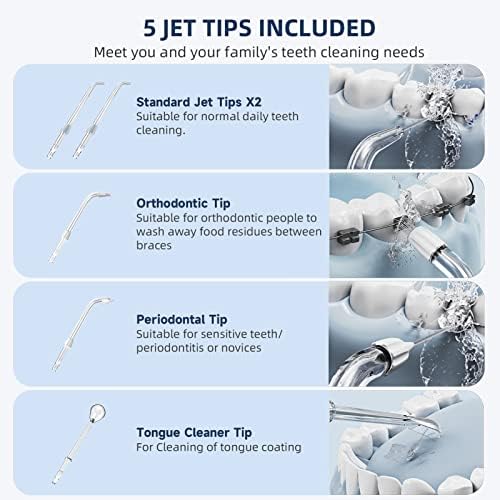 5 JET TIPS INCLUDED
Meet you and your family's teeth cleaning needs

Standard Jet Tips X2
Suitable for normal daily teeth cleaning.

Orthodontic Tip
Suitable for orthodontic people to wash away food residues between braces

Periodontal Tip
Suitable for sensitive teeth/ periodontitis or novices

Tongue Cleaner Tip
For Cleaning of tongue coating