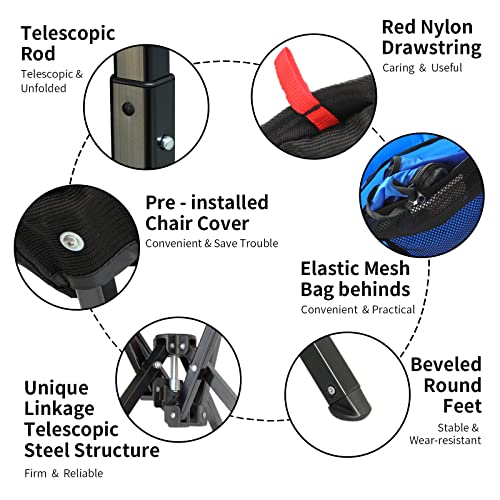 Telescopic Rod

Telescopic & Unfolded

Red Nylon Drawstring

Caring & Useful

Pre - installed Chair Cover

Convenient & Save Trouble

Elastic Mesh Bag behinds

Convenient & Practical

Unique Linkage Telescopic Steel Structure

Firm & Reliable

Beveled Round Feet

Stable & Wear-resistant