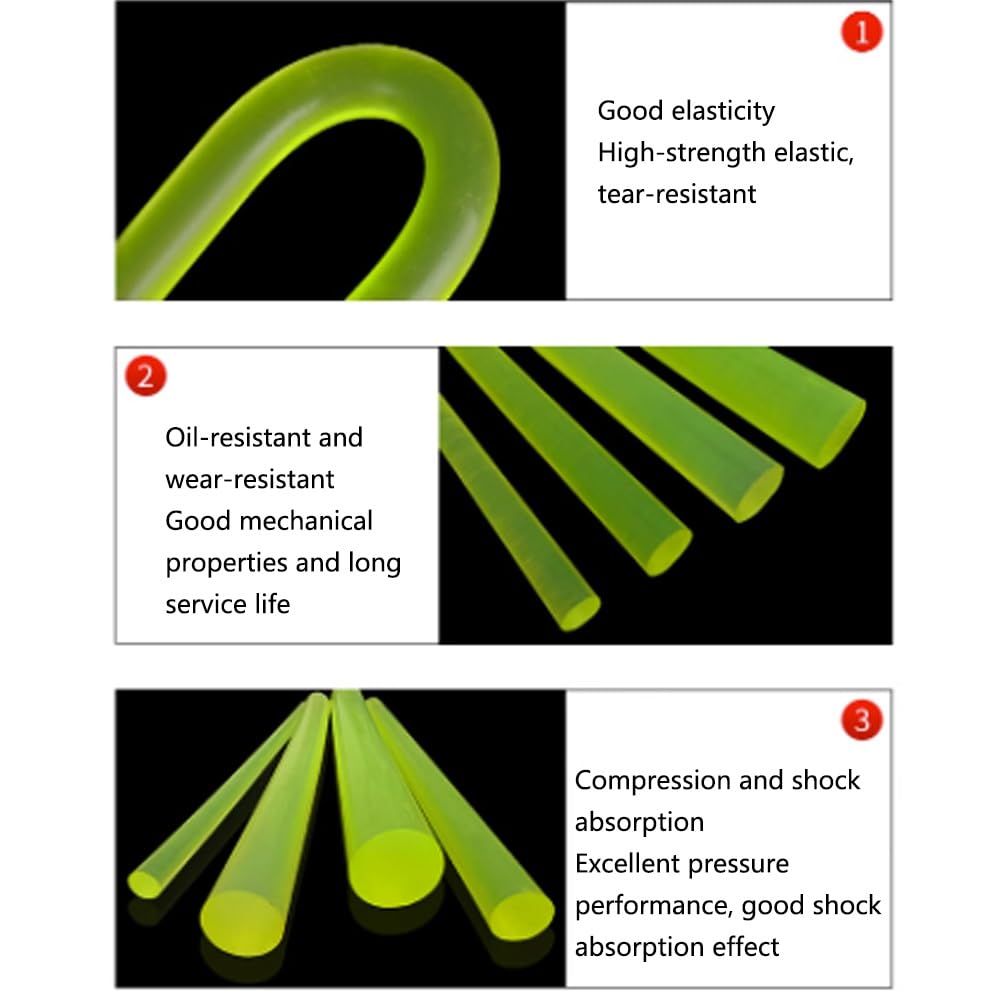 1

Good elasticity
High-strength elastic, tear-resistant

2

Oil-resistant and wear-resistant
Good mechanical properties and long service life

3

Compression and shock absorption
Excellent pressure performance, good shock absorption effect