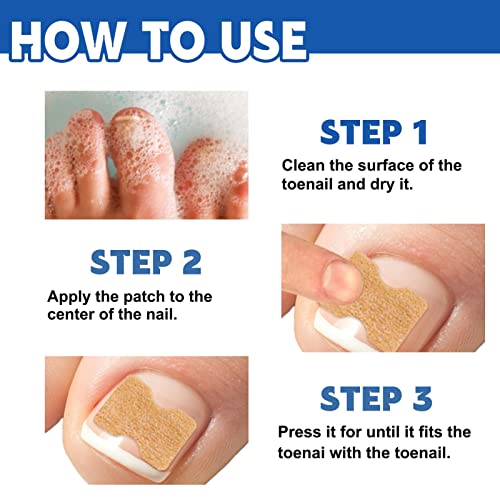 HOW TO USE

STEP 1

Clean the surface of the toenail and dry it.

STEP 2

Apply the patch to the center of the nail.

STEP 3

Press it for until it fits the toenai with the toenail.