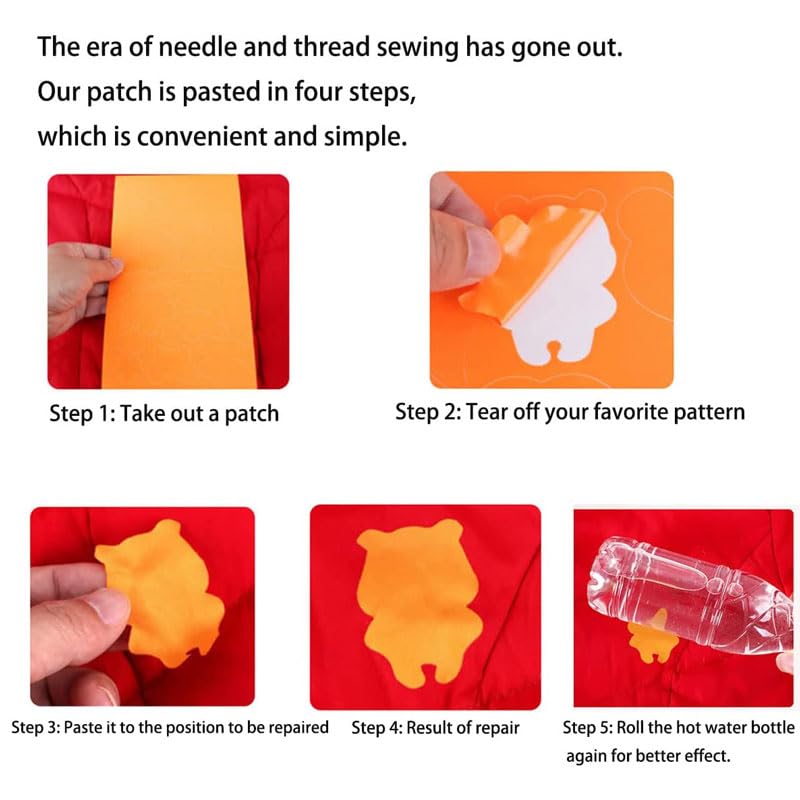 The era of needle and thread sewing has gone out.
Our patch is pasted in four steps,
which is convenient and simple.

Step 1: Take out a patch

Step 2: Tear off your favorite pattern

Step 3: Paste it to the position to be repaired

Step 4: Result of repair

Step 5: Roll the hot water bottle again for better effect.