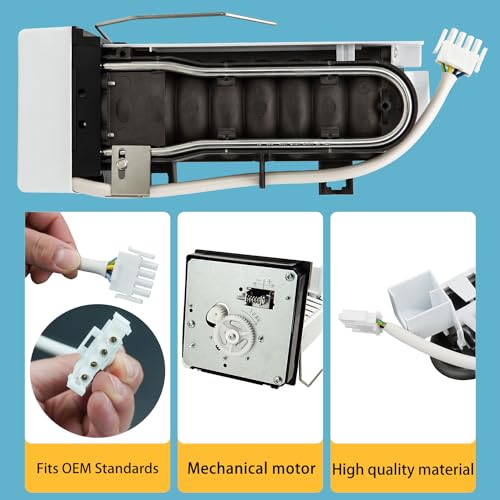 Fits OEM Standards

Mechanical motor

High quality material