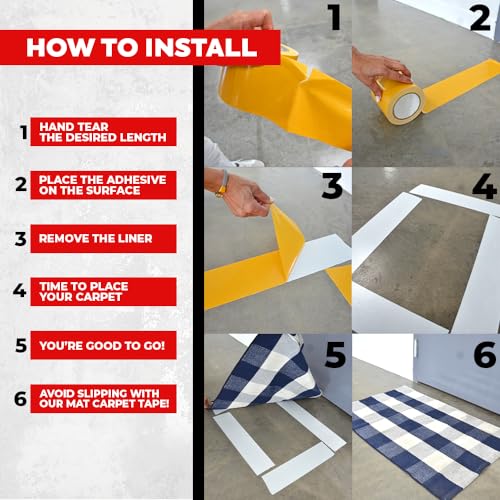 HOW TO INSTALL

1 HAND TEAR THE DESIRED LENGTH

2 PLACE THE ADHESIVE ON THE SURFACE

3 REMOVE THE LINER

4 TIME TO PLACE YOUR CARPET

5 YOU'RE GOOD TO GO!

6 AVOID SLIPPING WITH OUR MAT CARPET TAPE!

1

2

3

4

5

6