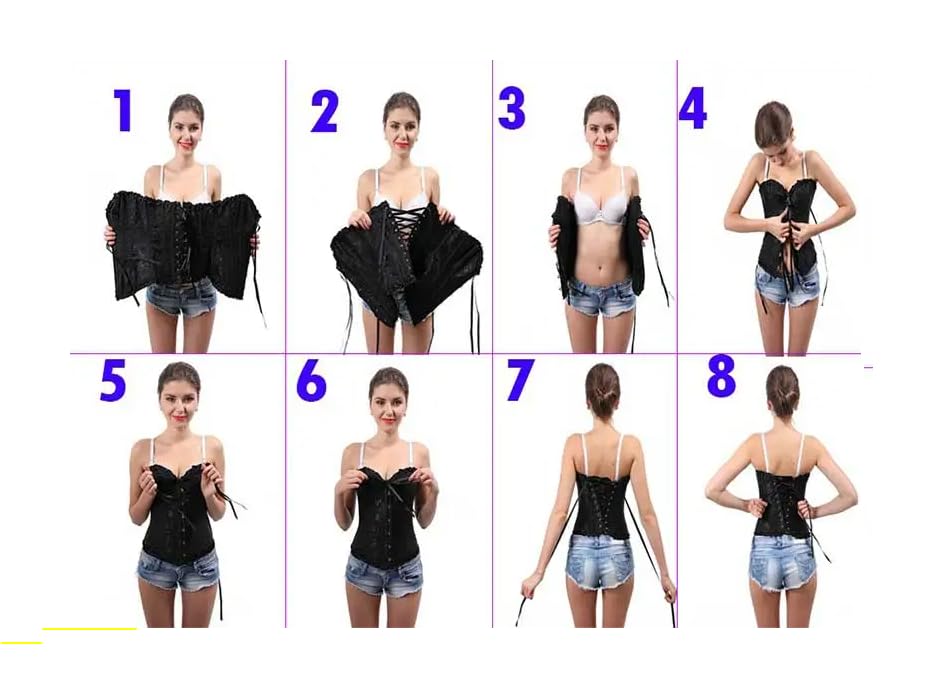 1

2

3

4

5

6

7

8